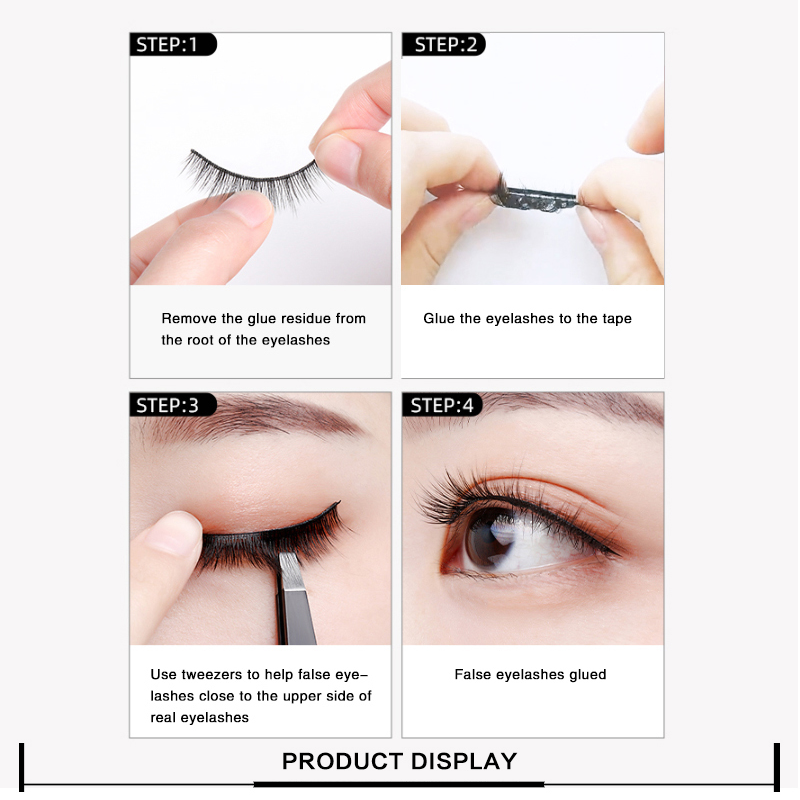 STEP:1

Remove the glue residue from the root of the eyelashes

STEP:2

Glue the eyelashes to the tape

STEP:3

Use tweezers to help false eyelashes close to the upper side of real eyelashes

STEP:4

False eyelashes glued

PRODUCT DISPLAY